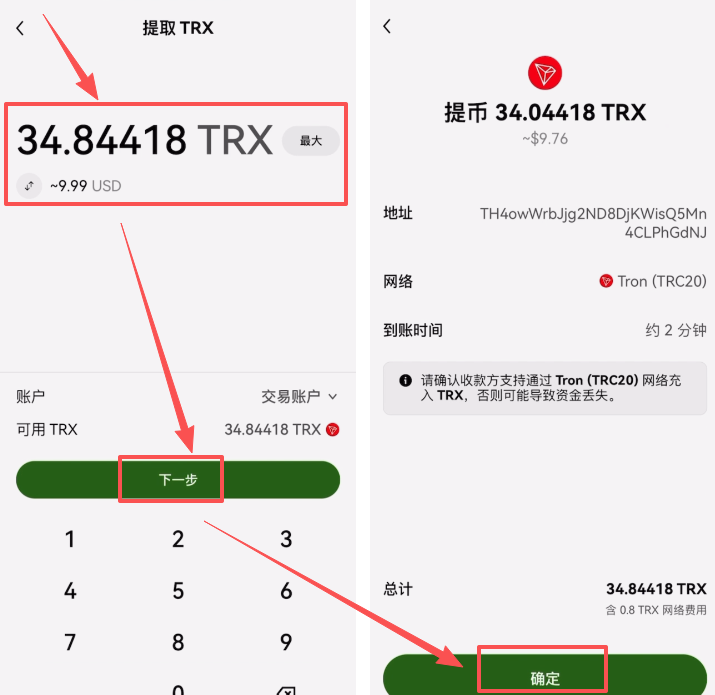 提取 TRX

34.84418 TRX 最大

~9.99 USD

账户 交易账户

可用 TRX 34.84418 TRX

下一步

1 2 3
4 5 6
7 8 9
0

提币 34.04418 TRX
~$9.76

地址 TH4owWrbJjg2ND8DjKWisQ5Mn4CLPhGdNJ

网络 Tron (TRC20)

到账时间 约 2 分钟

请确认收款方支持通过 Tron (TRC20) 网络充入 TRX，否则可能导致资金丢失。

总计 34.84418 TRX
含 0.8 TRX 网络费用

确定